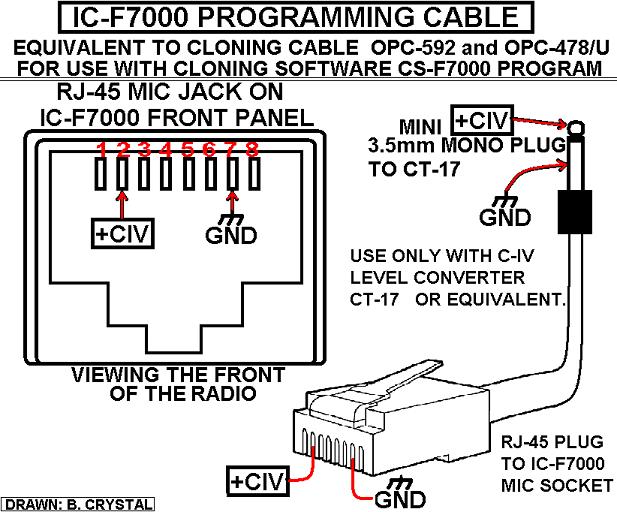 IC-F7000 PROGRAMMING CABLE

EQUIVALENT TO CLONING CABLE OPC-592 and OPC-478/U
FOR USE WITH CLONING SOFTWARE CS-F7000 PROGRAM

RJ-45 MIC JACK ON
IC-F7000 FRONT PANEL

1 2 3 4 5 6 7 8

+CIV

GND

VIEWING THE FRONT
OF THE RADIO

MINI +CIV
3.5mm MONO PLUG
TO CT-17

GND

USE ONLY WITH C-IV
LEVEL CONVERTER
CT-17 OR EQUIVALENT.

+CIV

GND

RJ-45 PLUG
TO IC-F7000
MIC SOCKET

DRAWN: B. CRYSTAL