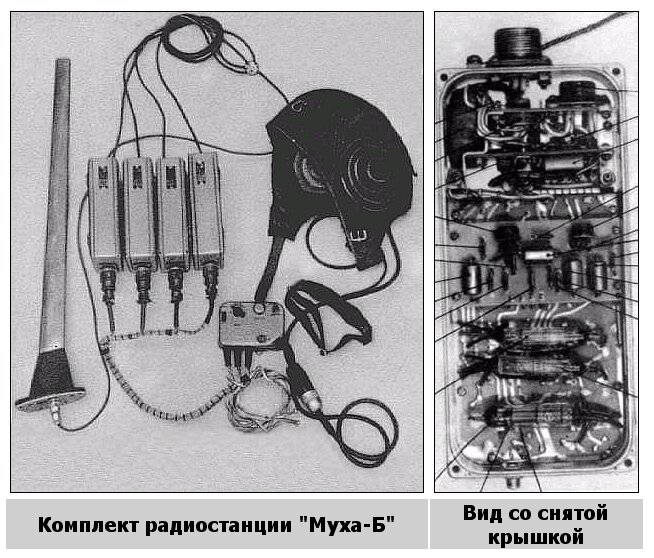 Комплект радиостанции "Муха-Б"

Вид со снятой крышкой