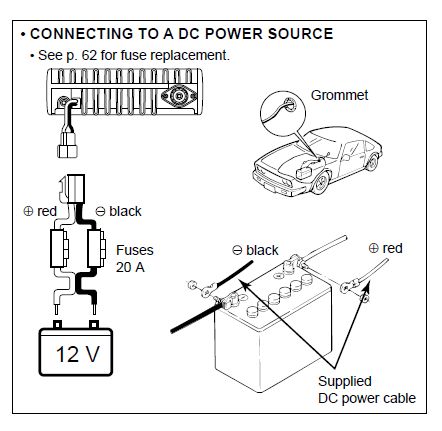 • CONNECTING TO A DC POWER SOURCE
• See p. 62 for fuse replacement.

Grommet

⊕ red
⊖ black

Fuses
20 A

12 V

⊖ black
⊕ red

Supplied
DC power cable